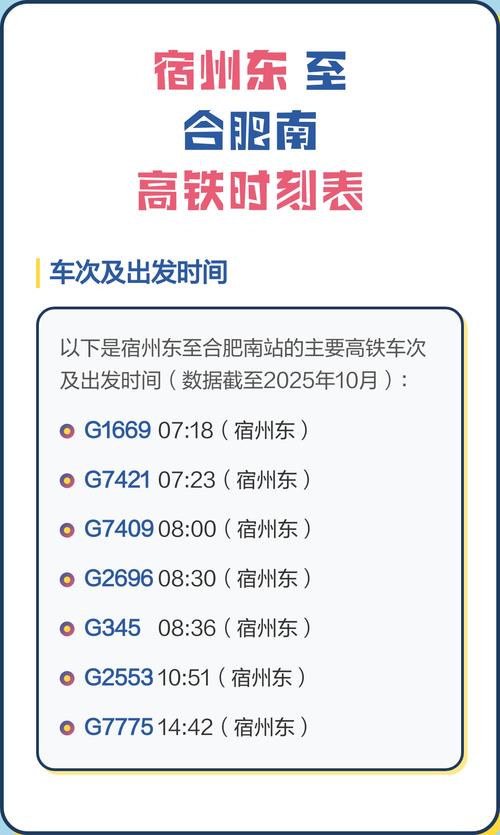 宿州东 至
合肥南
高铁时刻表

车次及出发时间

以下是宿州东至合肥南站的主要高铁车次及出发时间（数据截至2025年10月）：

G1669 07:18（宿州东）

G7421 07:23（宿州东）

G7409 08:00（宿州东）

G2696 08:30（宿州东）

G345 08:36（宿州东）

G2553 10:51（宿州东）

G7775 14:42（宿州东）